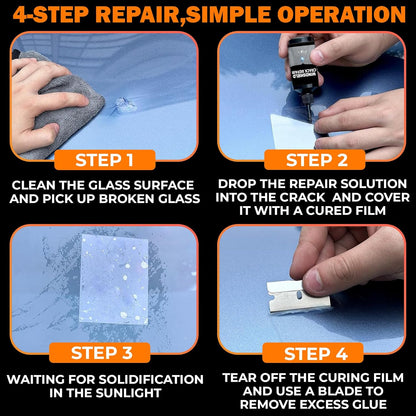 4-STEP REPAIR,SIMPLE OPERATION

WINDSHIELD CRACK REPAIR

STEP 1

CLEAN THE GLASS SURFACE AND PICK UP BROKEN GLASS

STEP 2

DROP THE REPAIR SOLUTION INTO THE CRACK AND COVER IT WITH A CURED FILM

STEP 3

WAITING FOR SOLIDIFICATION IN THE SUNLIGHT

STEP 4

TEAR OFF THE CURING FILM AND USE A BLADE TO REMOVE EXCESS GLUE